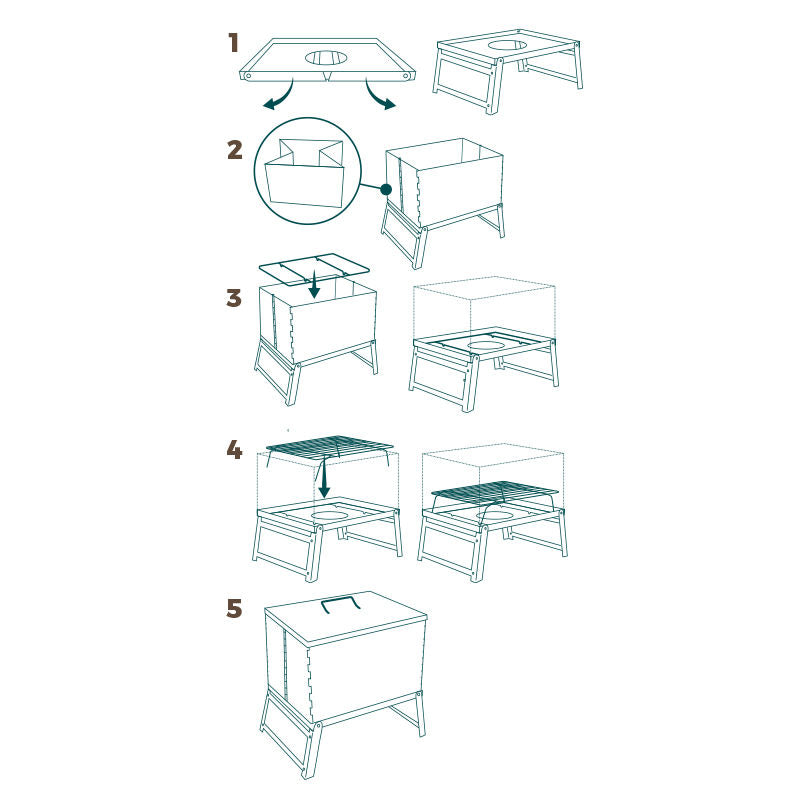 1

2

3

4

5