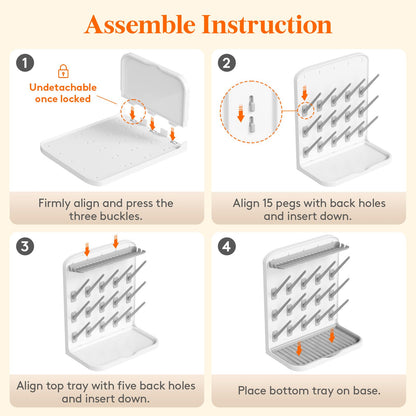 Assemble Instruction

1

Undetachable once locked

Firmly align and press the three buckles.

2

Align 15 pegs with back holes and insert down.

3

Align top tray with five back holes and insert down.

4

Place bottom tray on base.