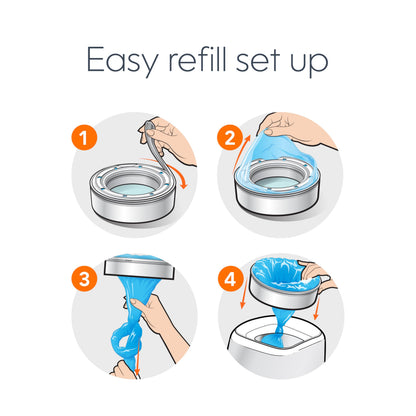 Easy refill set up

1

2

3

4