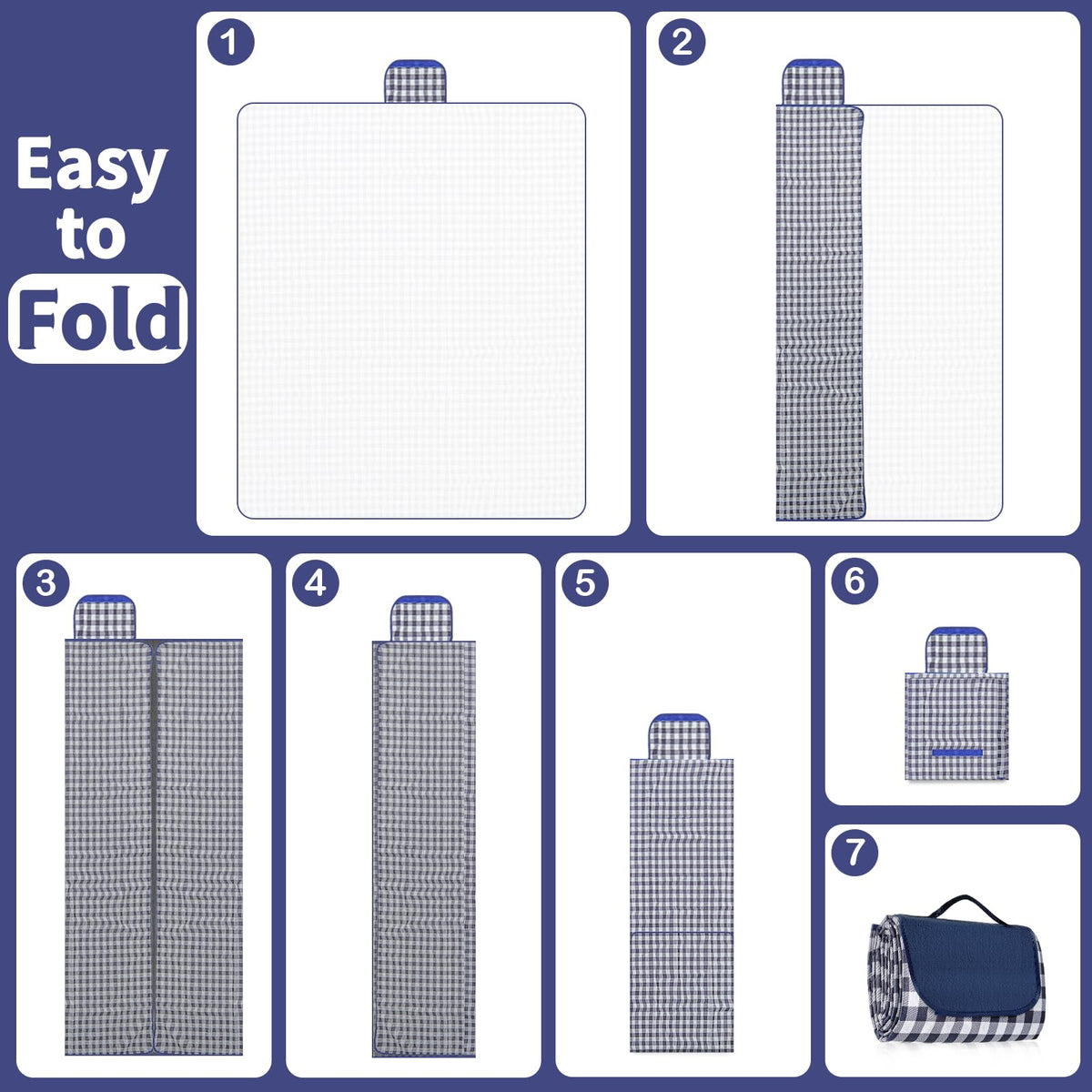 Easy to Fold

1

2

3

4

5

6

7